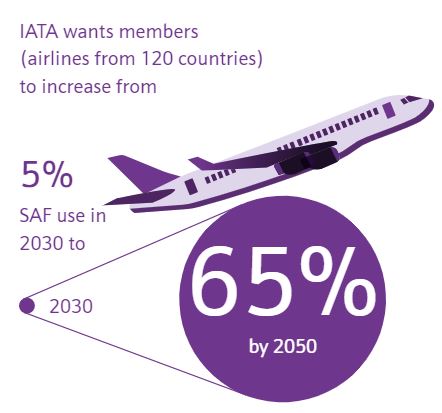 IATA wants members (airlines from 120 countries) to increase from

5%

SAF use in 2030 to

2030

65%

by 2050